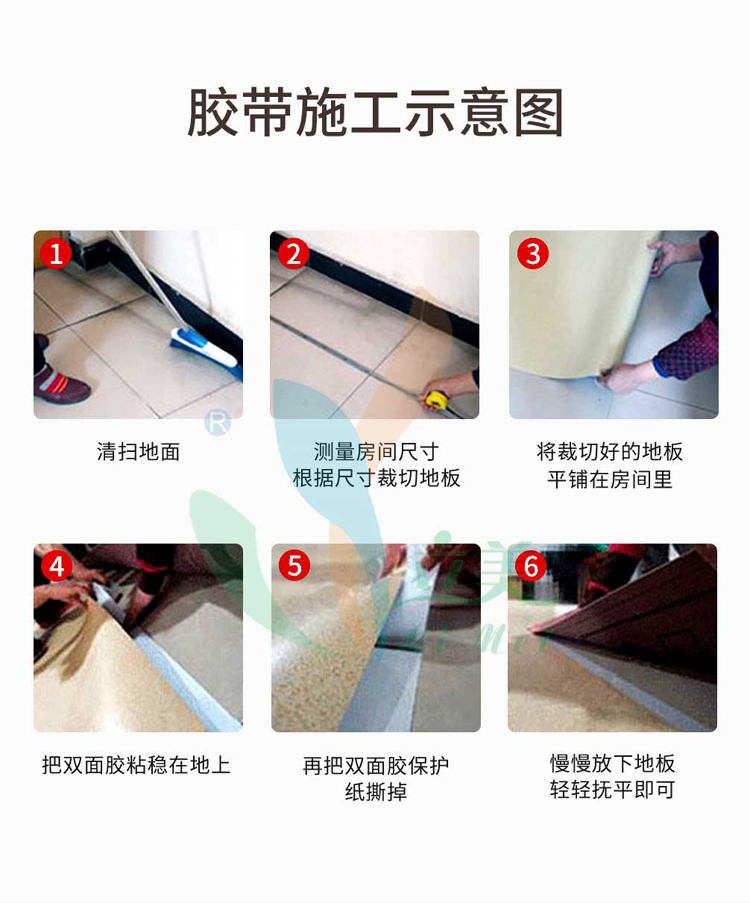 胶带施工示意图

1
清扫地面

2
测量房间尺寸
根据尺寸裁切地板

3
将裁切好的地板
平铺在房间里

4
把双面胶粘稳在地上

5
再把双面胶保护
纸撕掉

6
慢慢放下地板
轻轻抚平即可